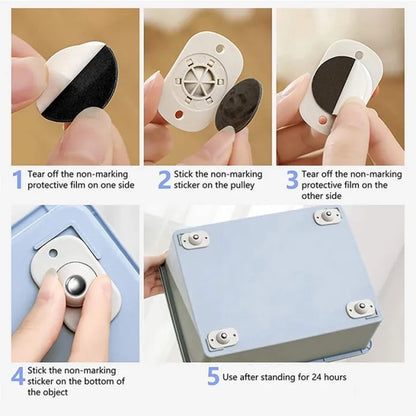 1 Tear off the non-marking protective film on one side

2 Stick the non-marking sticker on the pulley

3 Tear off the non-marking protective film on the other side

4 Stick the non-marking sticker on the bottom of the object

5 Use after standing for 24 hours