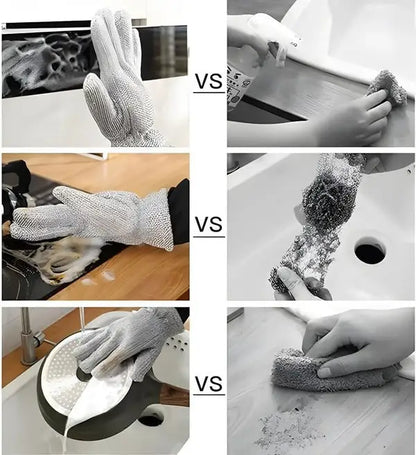 VS

VS

VS