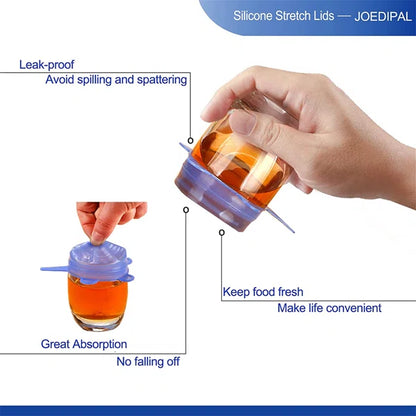 Silicone Stretch Lids — JOEDIPAL

Leak-proof
Avoid spilling and spattering

Keep food fresh
Make life convenient

Great Absorption
No falling off