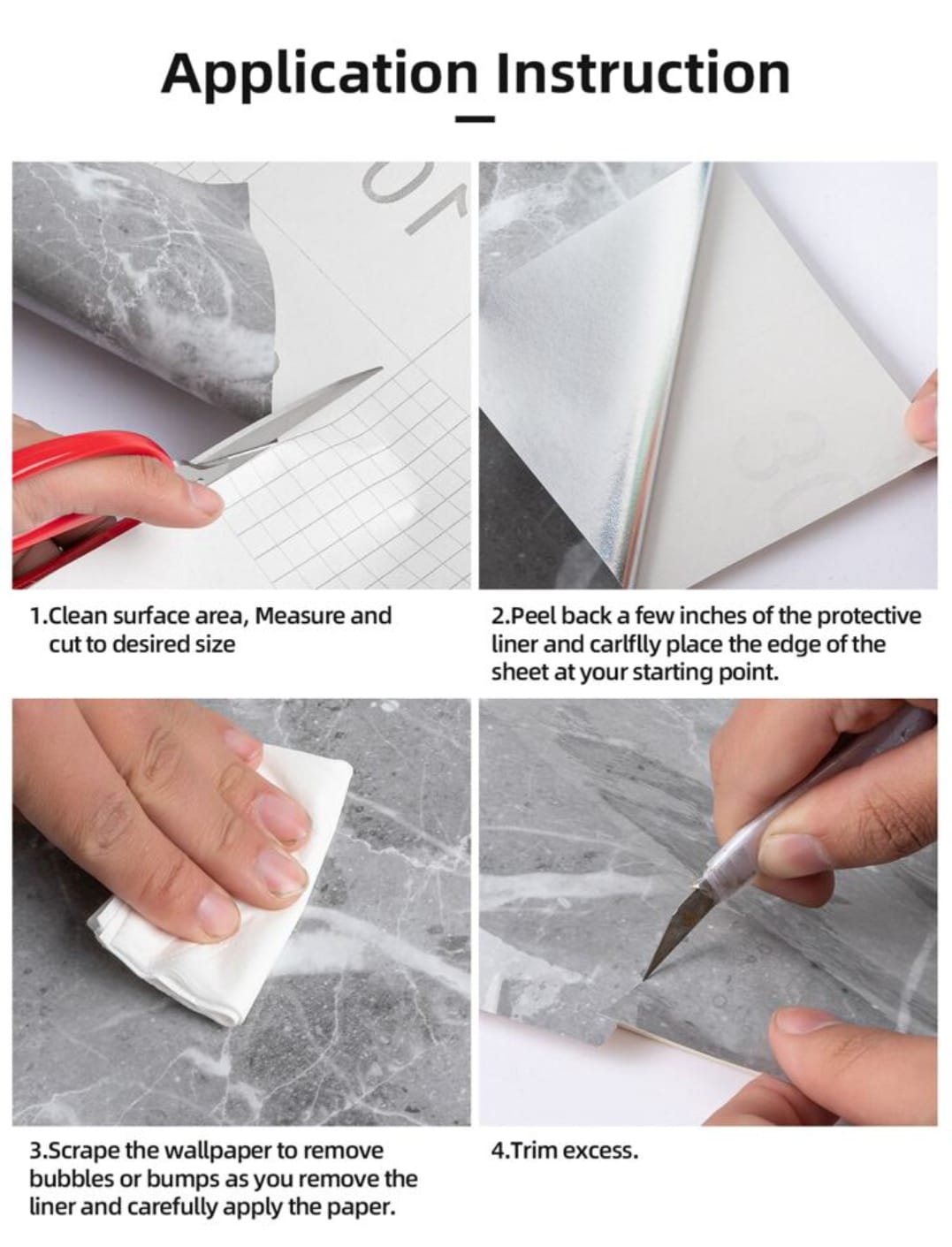 Application Instruction

1.Clean surface area, Measure and cut to desired size

2.Peel back a few inches of the protective liner and carlflly place the edge of the sheet at your starting point.

3.Scrape the wallpaper to remove bubbles or bumps as you remove the liner and carefully apply the paper.

4.Trim excess.